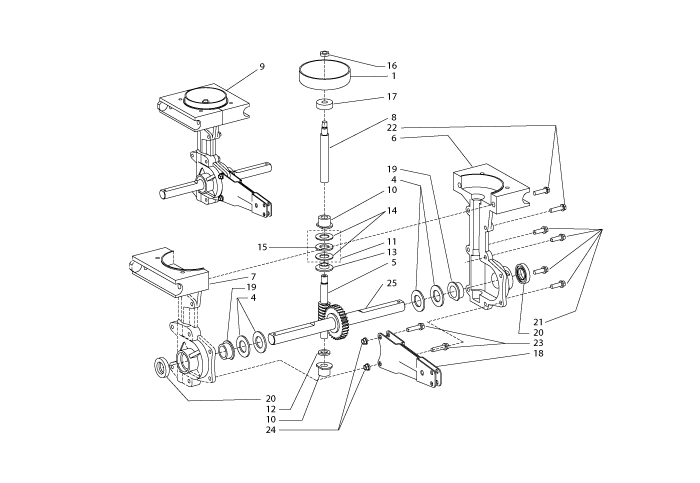 9
16
1
17
8
22
6
19
4
10
14
15
11
13
5
7
19
4
25
21
20
23
18
20
12
10
24